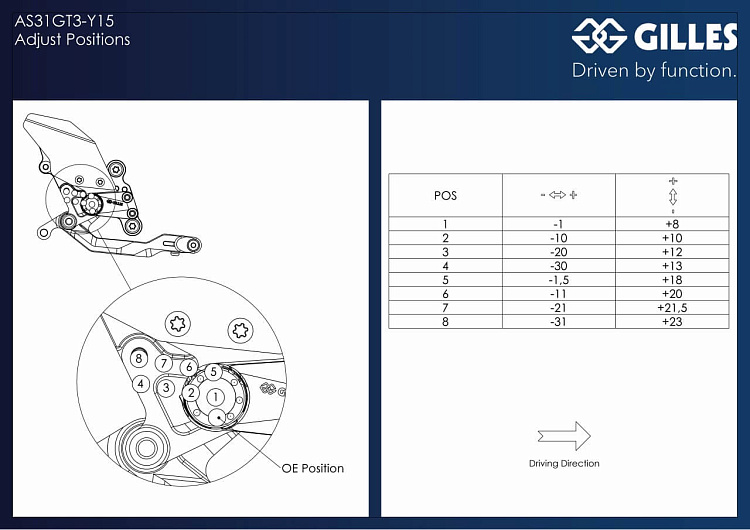 AS31GT3-Y15
Adjust Positions

GILLES
Driven by function.

8
7
6
5
4
3
2
1

OE Position

| POS | - ⇔ + | + ⇕ - |
|---|---|---|
| 1 | -1 | +8 |
| 2 | -10 | +10 |
| 3 | -20 | +12 |
| 4 | -30 | +13 |
| 5 | -1,5 | +18 |
| 6 | -11 | +20 |
| 7 | -21 | +21,5 |
| 8 | -31 | +23 |

Driving Direction