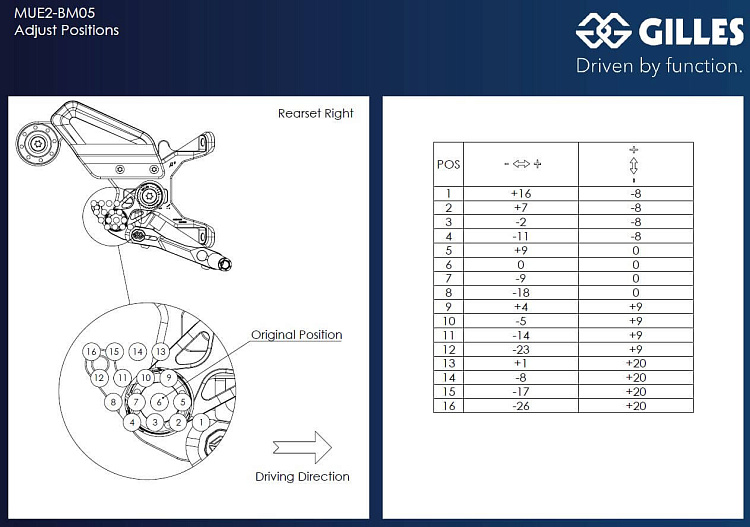 MUE2-BM05
Adjust Positions

GILLES
Driven by function.

Rearset Right

Original Position

16 15 14 13
12 11 10 9
8 7 6 5
4 3 2 1

Driving Direction

| POS | - ⇔ + | + ⇕ - |
|---|---|---|
| 1 | +16 | -8 |
| 2 | +7 | -8 |
| 3 | -2 | -8 |
| 4 | -11 | -8 |
| 5 | +9 | 0 |
| 6 | 0 | 0 |
| 7 | -9 | 0 |
| 8 | -18 | 0 |
| 9 | +4 | +9 |
| 10 | -5 | +9 |
| 11 | -14 | +9 |
| 12 | -23 | +9 |
| 13 | +1 | +20 |
| 14 | -8 | +20 |
| 15 | -17 | +20 |
| 16 | -26 | +20 |